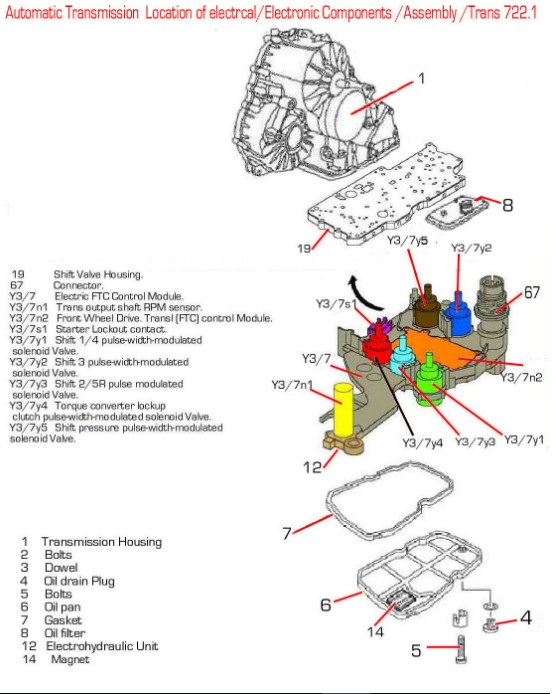 Automatic Transmission Location of electrcal/Electronic Components /Assembly /Trans 722.1

1

8

19

Y3/7y5

Y3/7y2

67

Y3/7s1

Y3/7

Y3/7n2

Y3/7n1

Y3/7y4

Y3/7y3

Y3/7y1

12

7

6

14

4

5

19 Shift Valve Housing.
67 Connector.
Y3/7 Electric FTC Control Module.
Y3/7n1 Trans output shaft RPM sensor.
Y3/7n2 Front Wheel Drive. Transl (FTC) control Module.
Y3/7s1 Starter Lockout contact.
Y3/7y1 Shift 1/4 pulse-width-modulated solenoid Valve.
Y3/7y2 Shift 3 pulse-width-modulated solenoid Valve.
Y3/7y3 Shift 2/5R pulse modulated solenoid Valve.
Y3/7y4 Torque converter lockup clutch pulse-width-modulated solenoid Valve.
Y3/7y5 Shift pressure pulse-width-modulated solenoid Valve.

1 Transmission Housing
2 Bolts
3 Dowel
4 Oil drain Plug
5 Bolts
6 Oil pan
7 Gasket
8 Oil filter
12 Electrohydraulic Unit
14 Magnet